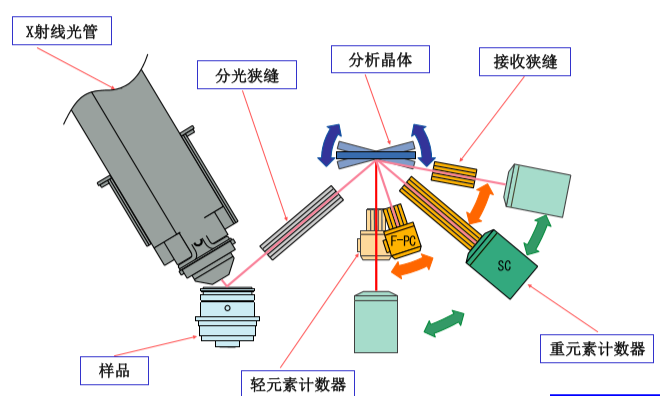 X射线光管

分光狭缝

分析晶体

接收狭缝

F-PC

SC

样品

轻元素计数器

重元素计数器